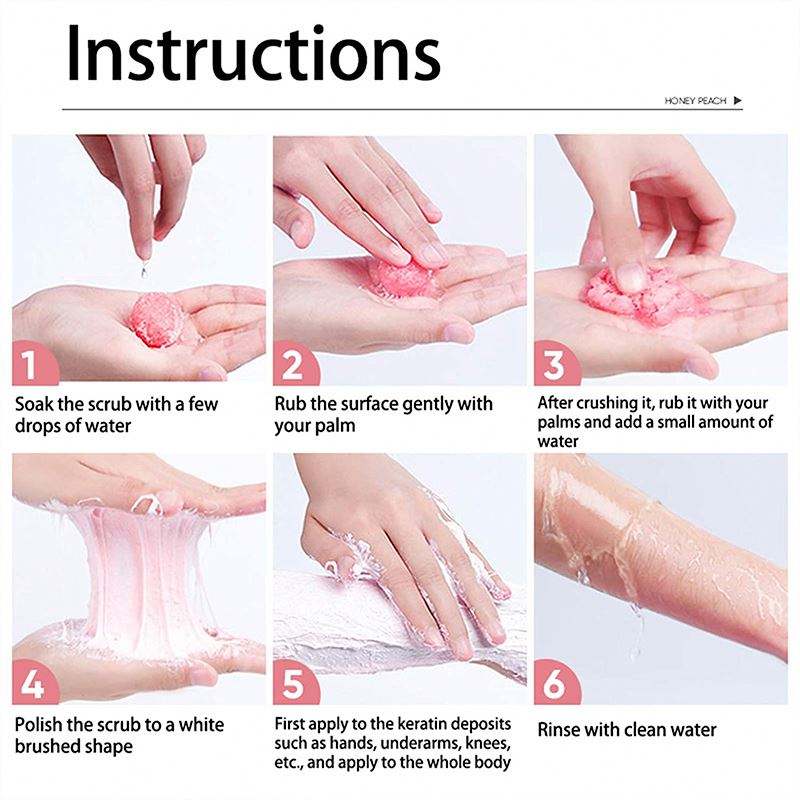 Instructions

HONEY PEACH ▶

1
Soak the scrub with a few drops of water

2
Rub the surface gently with your palm

3
After crushing it, rub it with your palms and add a small amount of water

4
Polish the scrub to a white brushed shape

5
First apply to the keratin deposits such as hands, underarms, knees, etc., and apply to the whole body

6
Rinse with clean water